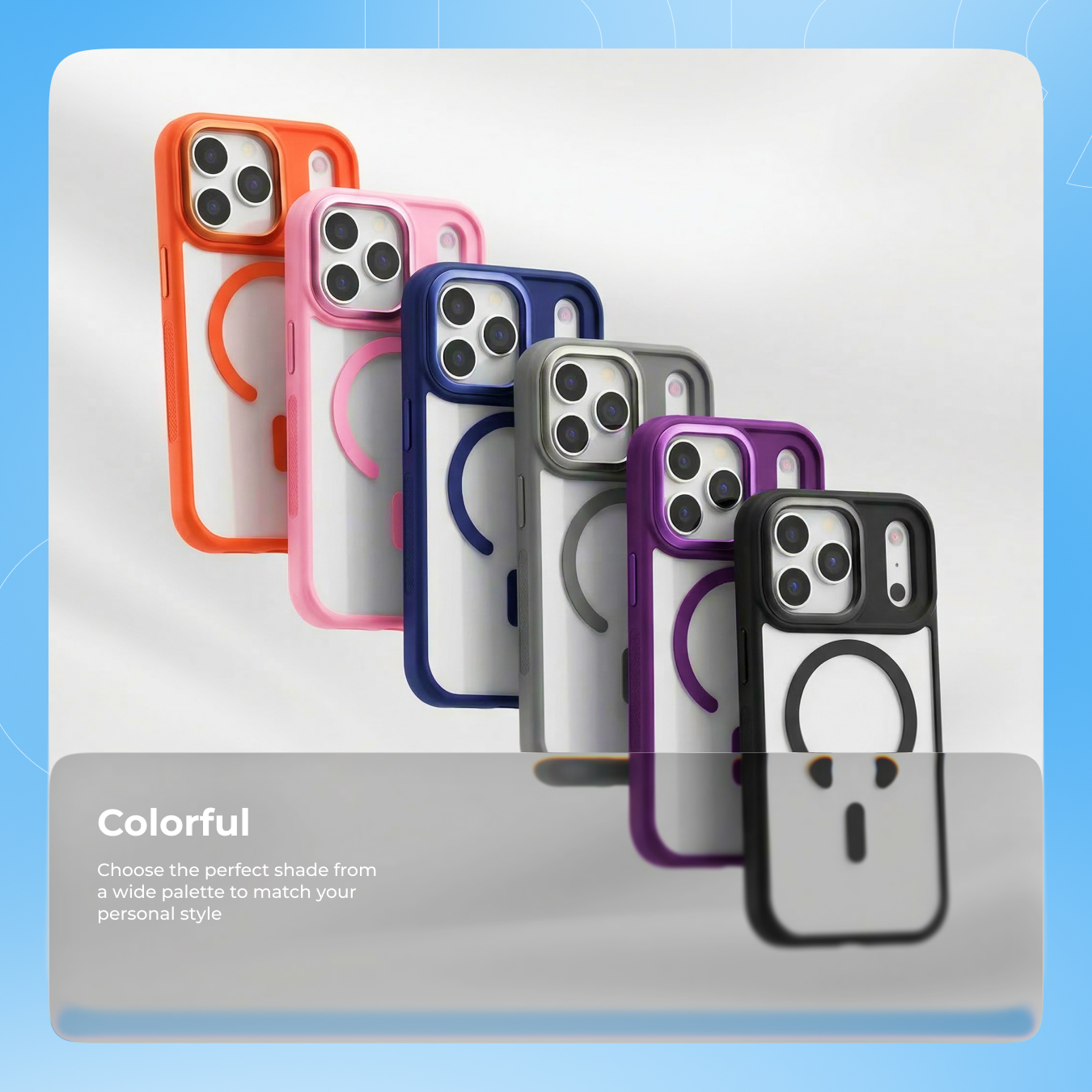 Colorful

Choose the perfect shade from a wide palette to match your personal style